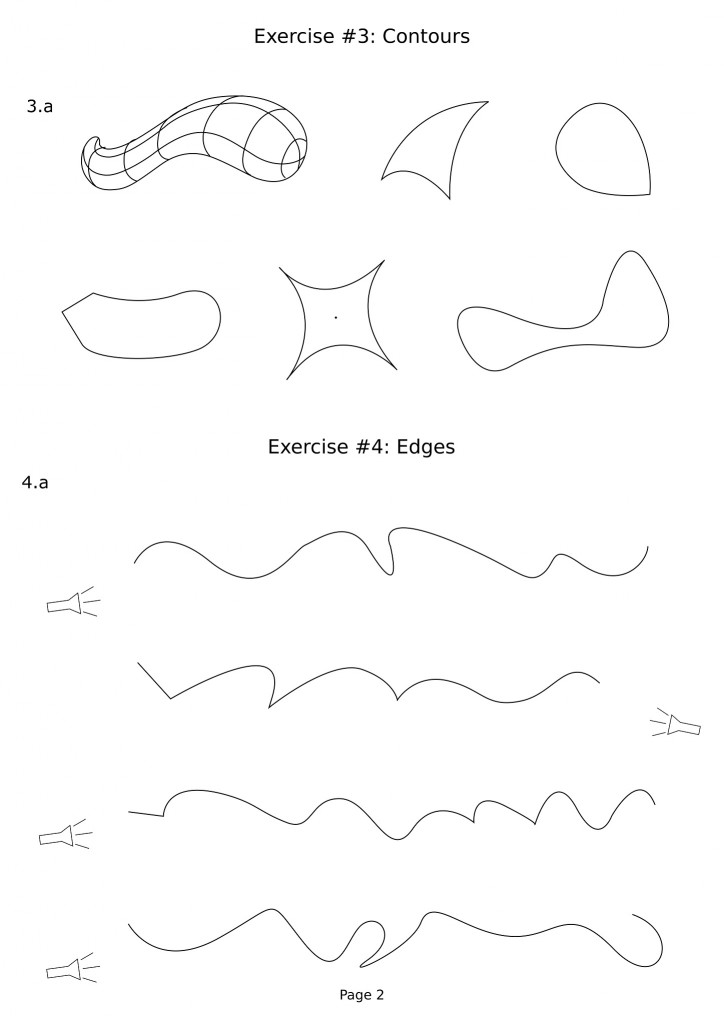 Exercise #3: Contours

3.a

Exercise #4: Edges

4.a

Page 2